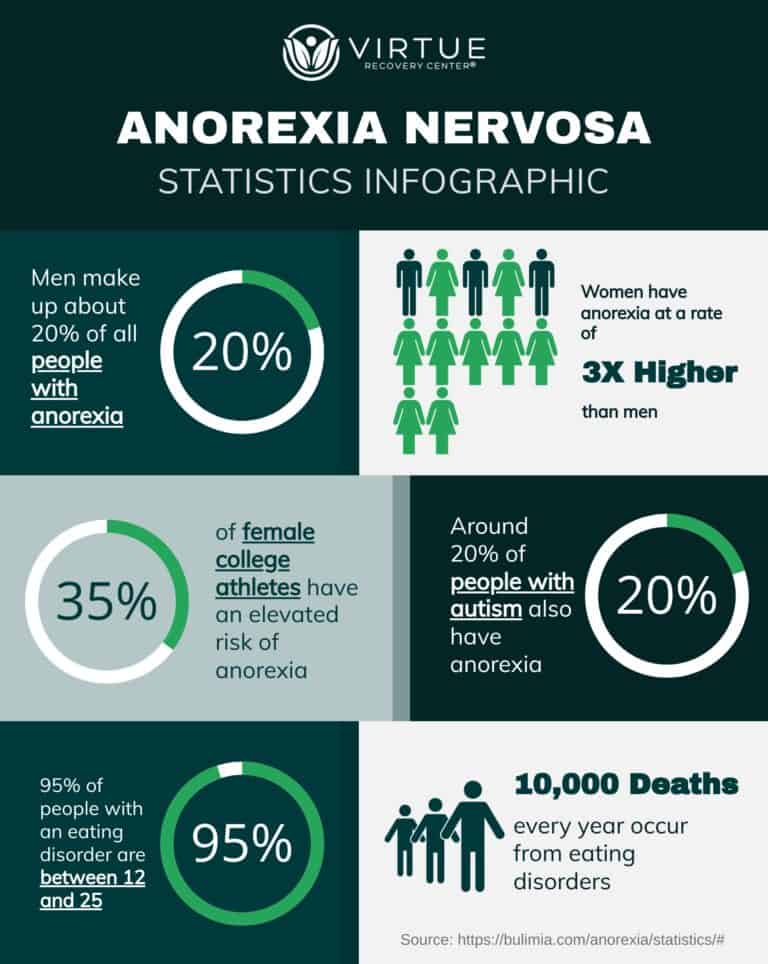 VIRTUE
RECOVERY CENTER®

ANOREXIA NERVOSA
STATISTICS INFOGRAPHIC

Men make up about 20% of all people with anorexia

20%

Women have anorexia at a rate of

3X Higher

than men

35%

of female college athletes have an elevated risk of anorexia

Around 20% of people with autism also have anorexia

20%

95% of people with an eating disorder are between 12 and 25

95%

10,000 Deaths

every year occur from eating disorders

Source: https://bulimia.com/anorexia/statistics/#